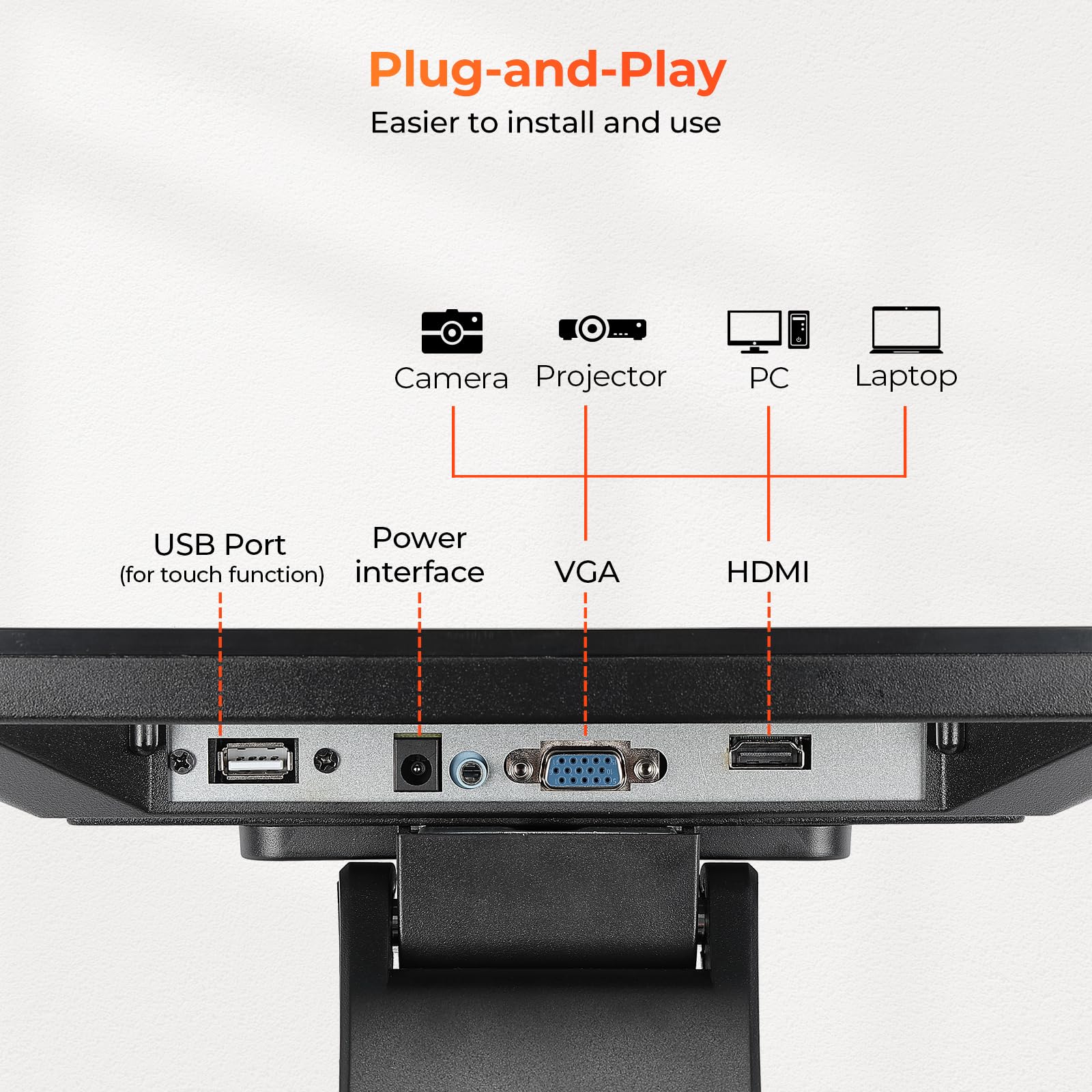 Plug-and-Play
Easier to install and use

Camera
Projector
PC
Laptop

USB Port
(for touch function)

Power interface

VGA

HDMI