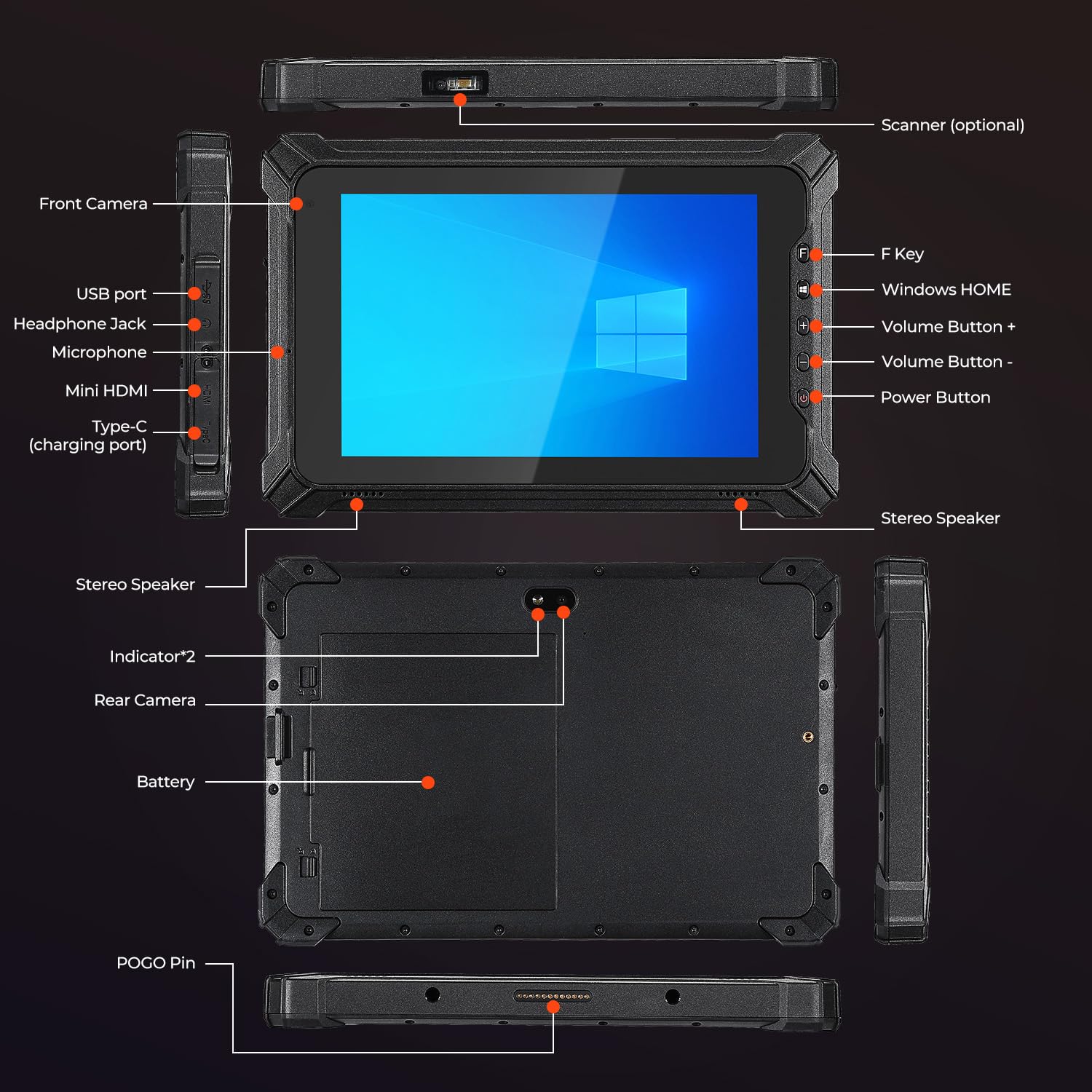 Scanner (optional)

Front Camera

USB port

Headphone Jack

Microphone

Mini HDMI

Type-C
(charging port)

F Key

Windows HOME

Volume Button +

Volume Button -

Power Button

Stereo Speaker

Stereo Speaker

Indicator*2

Rear Camera

Battery

POGO Pin